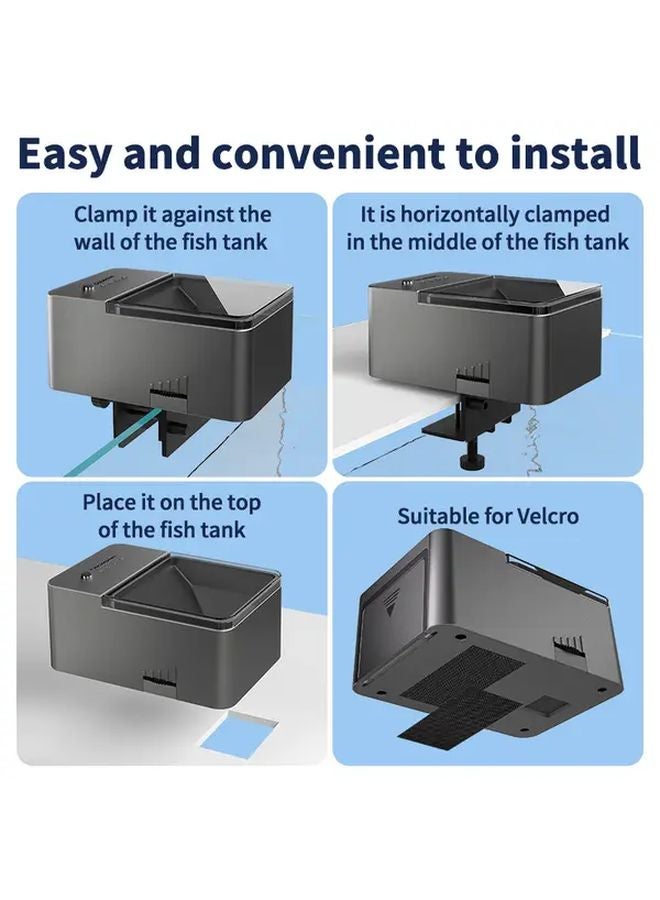 Easy and convenient to install

Clamp it against the wall of the fish tank

It is horizontally clamped in the middle of the fish tank

Place it on the top of the fish tank

Suitable for Velcro